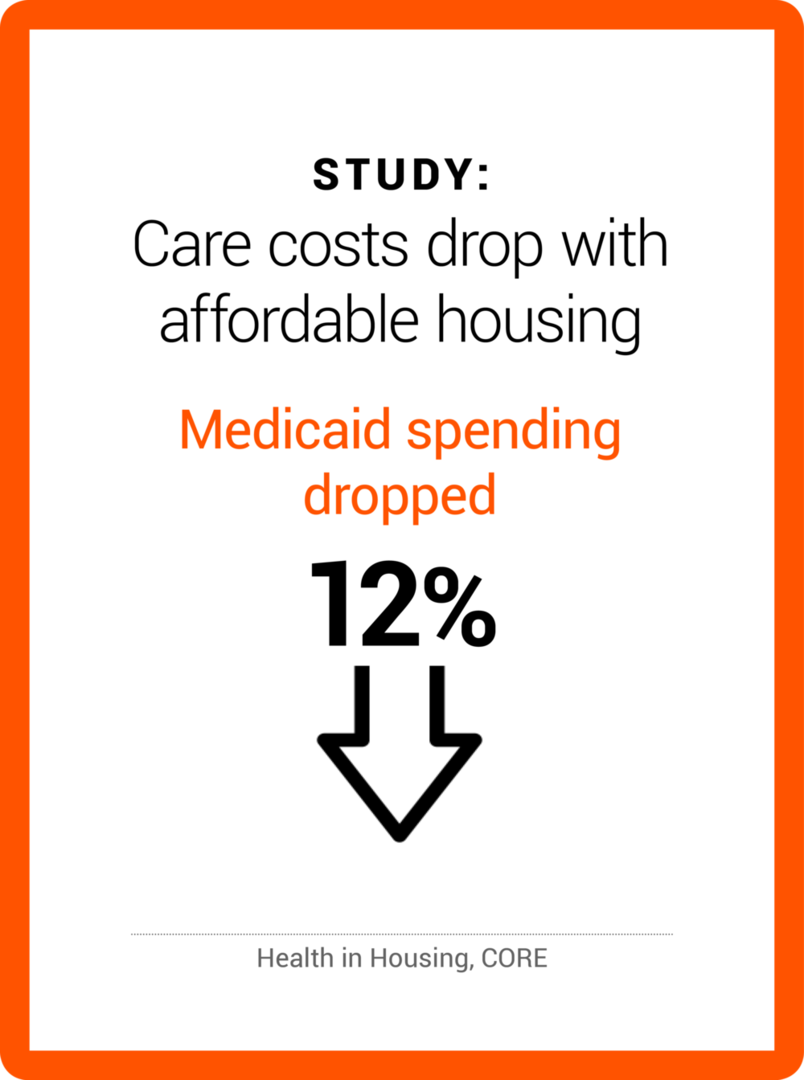 STUDY:
Care costs drop with affordable housing

Medicaid spending dropped

12%

Health in Housing, CORE