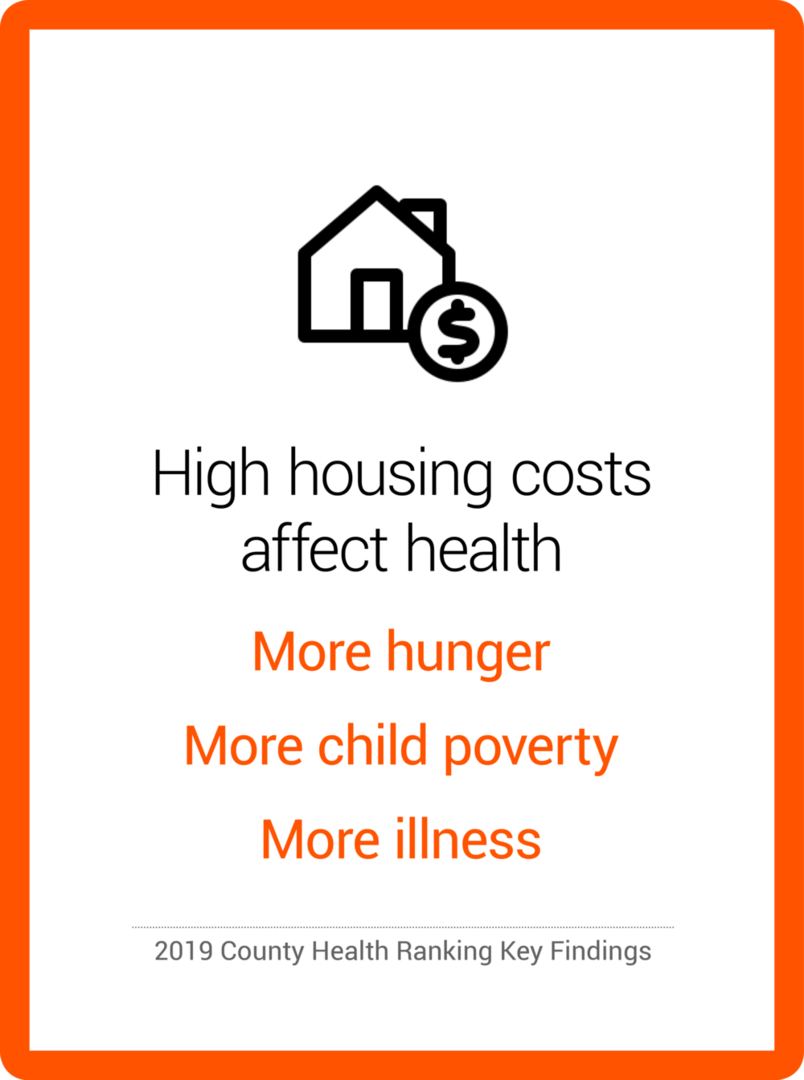 $

High housing costs affect health

More hunger

More child poverty

More illness

2019 County Health Ranking Key Findings