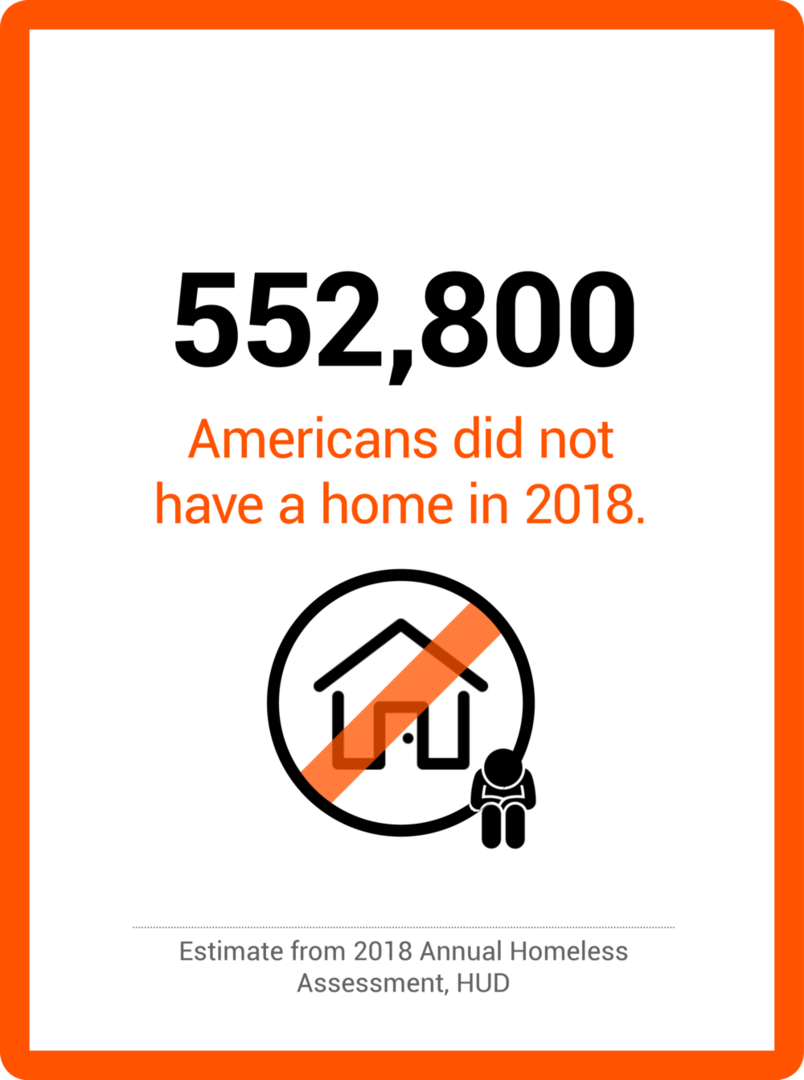 552,800

Americans did not have a home in 2018.

Estimate from 2018 Annual Homeless Assessment, HUD