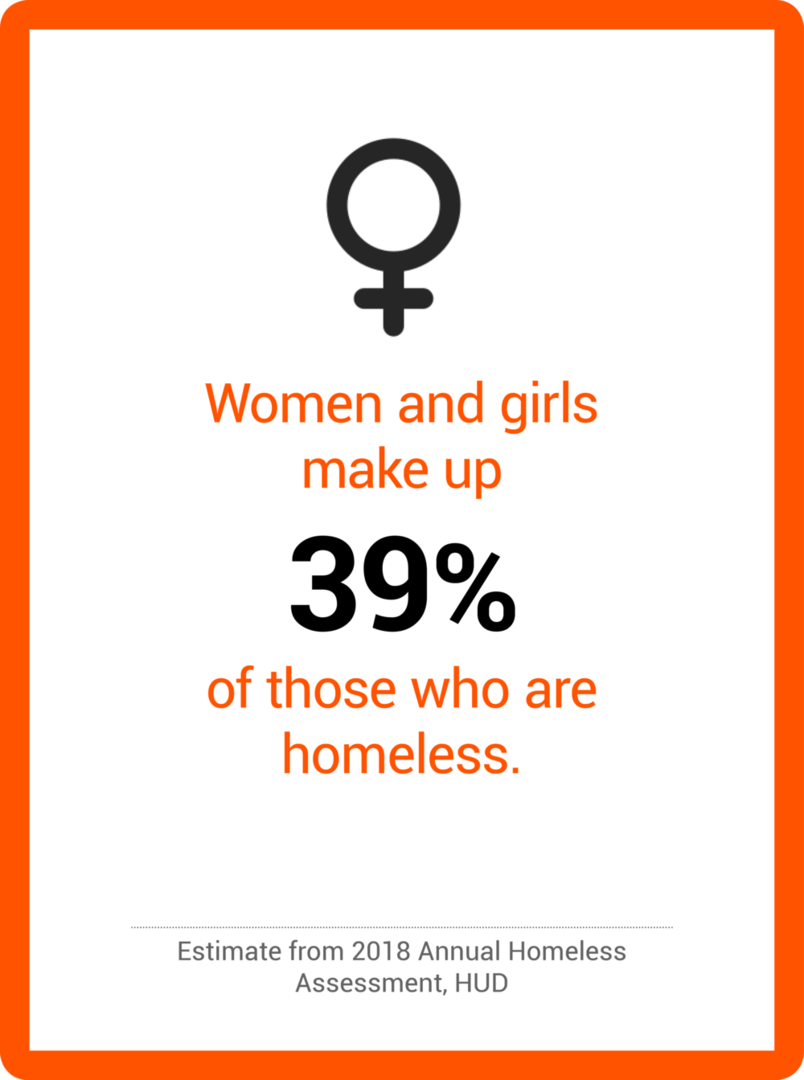 Women and girls make up

39%

of those who are homeless.

Estimate from 2018 Annual Homeless Assessment, HUD