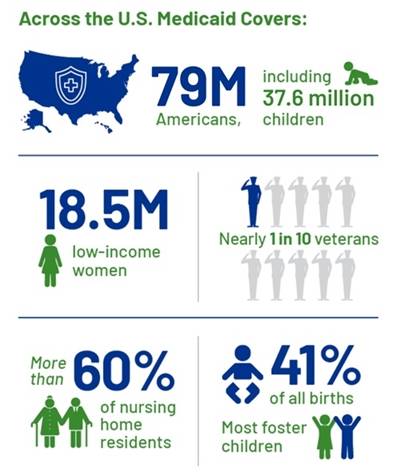 Across the U.S. Medicaid Covers:

79M Americans, including 37.6 million children

18.5M low-income women

Nearly 1 in 10 veterans

More than 60% of nursing home residents

41% of all births

Most foster children